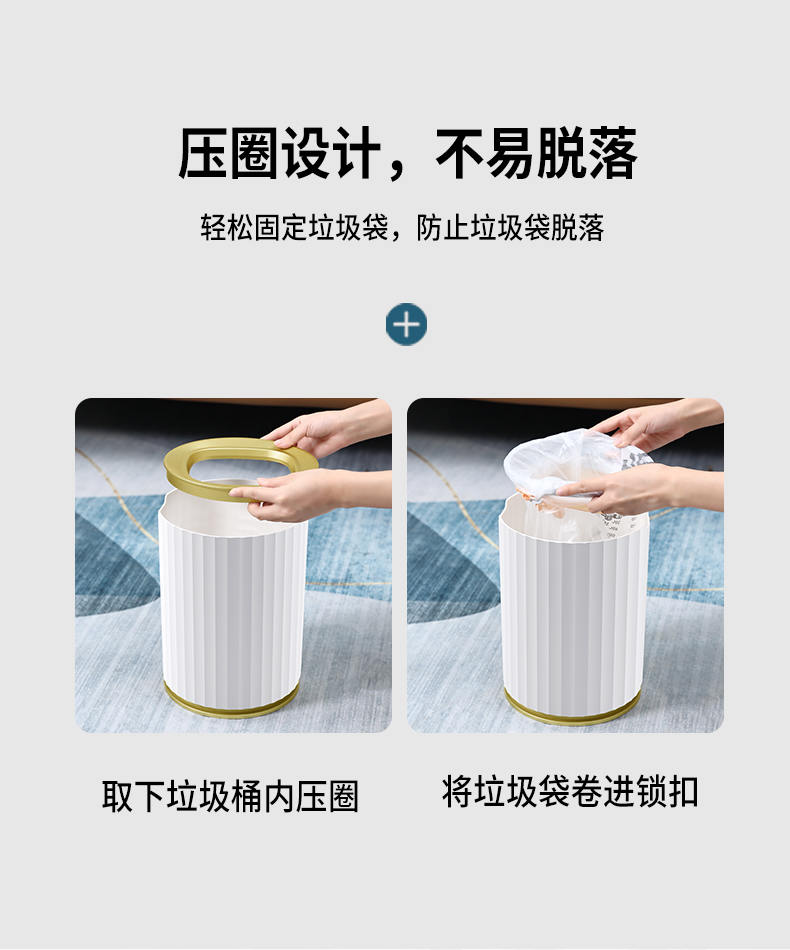 压圈设计，不易脱落

轻松固定垃圾袋，防止垃圾袋脱落

+

取下垃圾桶内压圈

将垃圾袋卷进锁扣