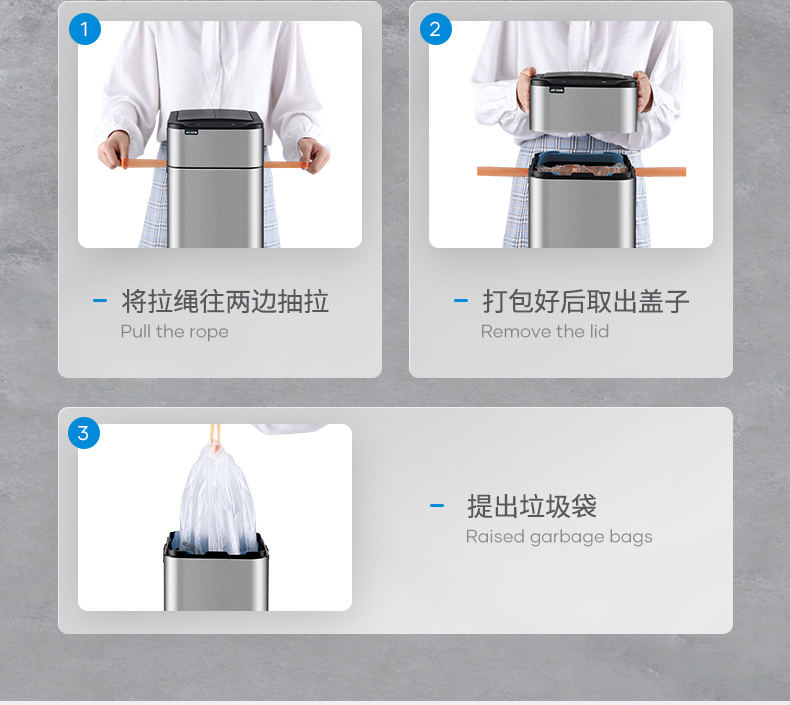 1

- 将拉绳往两边抽拉
Pull the rope

2

- 打包好后取出盖子
Remove the lid

3

- 提出垃圾袋
Raised garbage bags