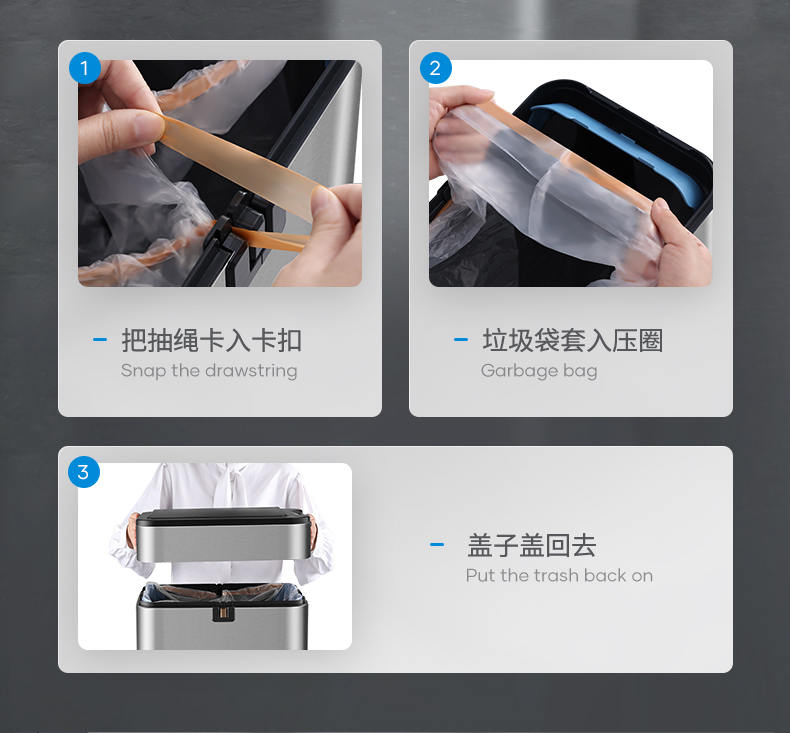 1

- 把抽绳卡入卡扣
Snap the drawstring

2

- 垃圾袋套入压圈
Garbage bag

3

- 盖子盖回去
Put the trash back on